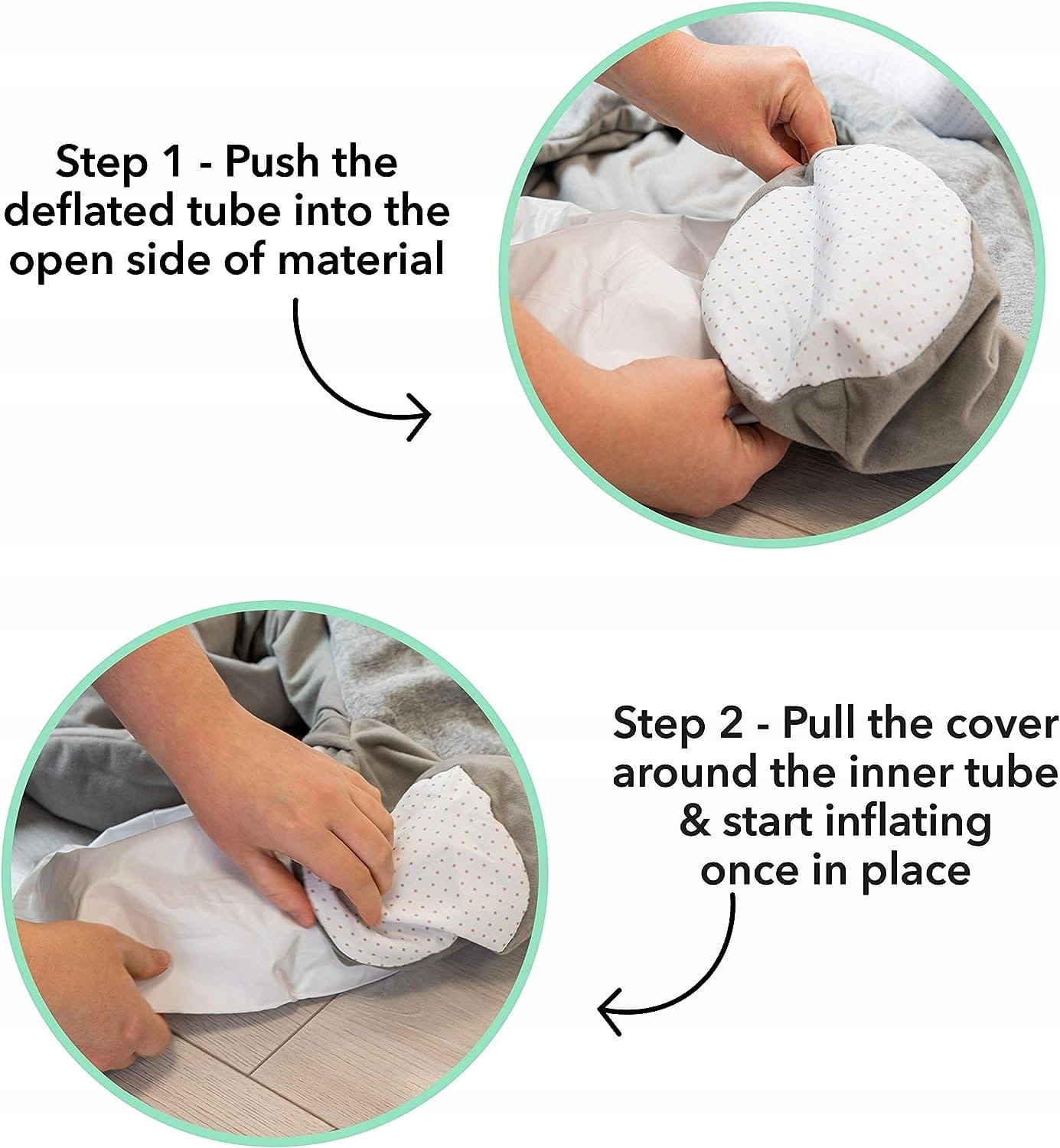 Step 1 - Push the deflated tube into the open side of material

Step 2 - Pull the cover around the inner tube & start inflating once in place